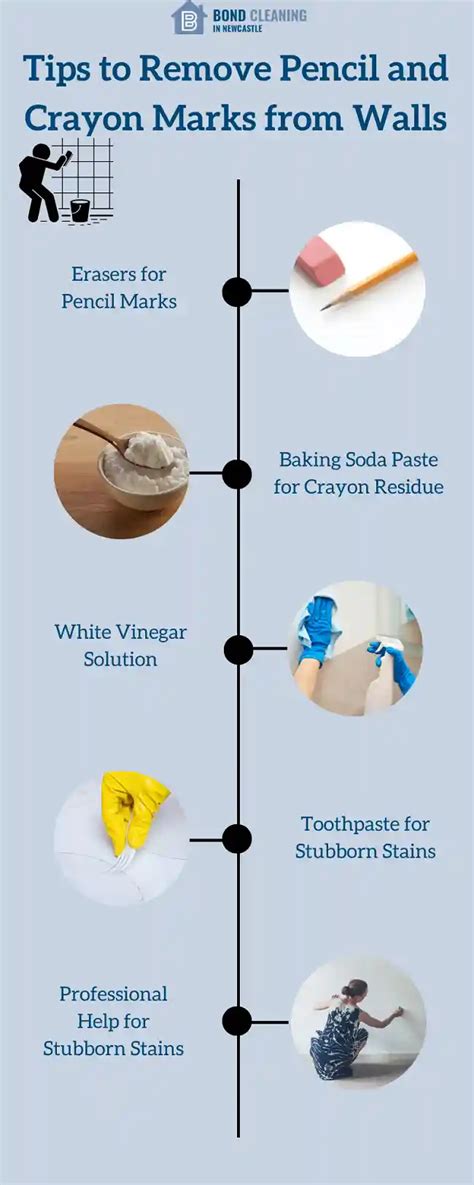 BOND CLEANING
IN NEWCASTLE

Tips to Remove Pencil and Crayon Marks from Walls

Erasers for Pencil Marks

Baking Soda Paste for Crayon Residue

White Vinegar Solution

Toothpaste for Stubborn Stains

Professional Help for Stubborn Stains