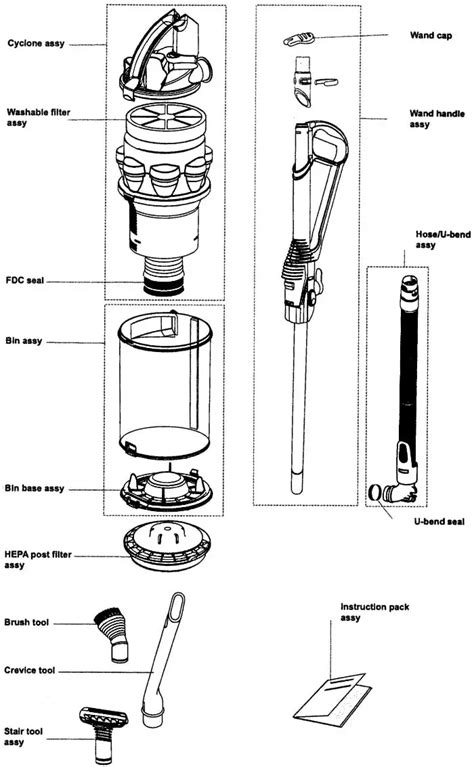 Cyclone assy

Washable filter assy

FDC seal

Bin assy

Bin base assy

HEPA post filter assy

Brush tool

Crevice tool

Stair tool assy

Wand cap

Wand handle assy

Hose/U-bend assy

U-bend seal

Instruction pack assy