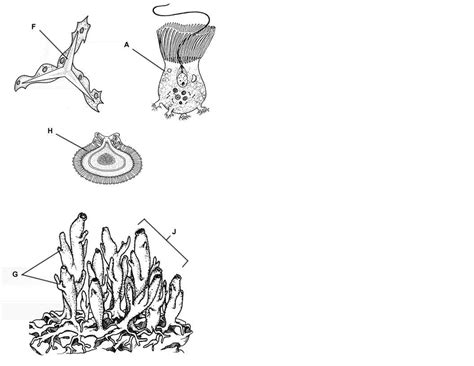 F
A
H
J
G