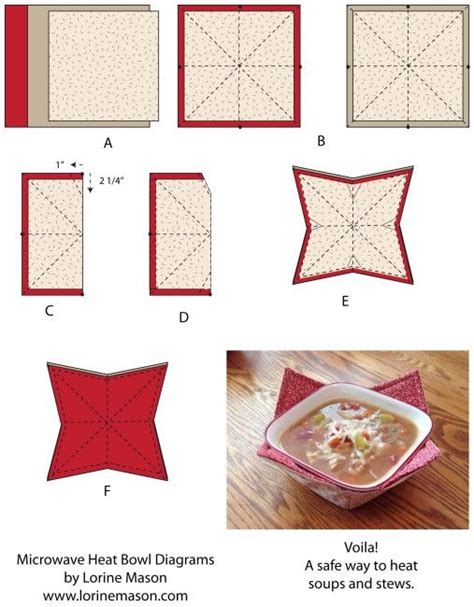 A

B

1"

2 1/4"

C

D

E

F

Microwave Heat Bowl Diagrams
by Lorine Mason
www.lorinemason.com

Voila!
A safe way to heat soups and stews.