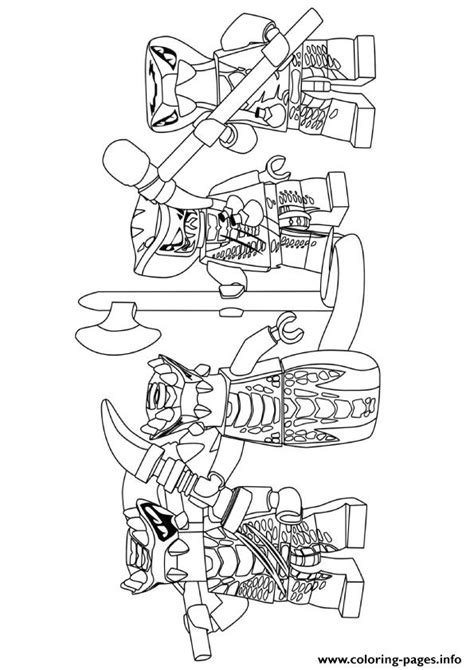 www.coloring-pages.info