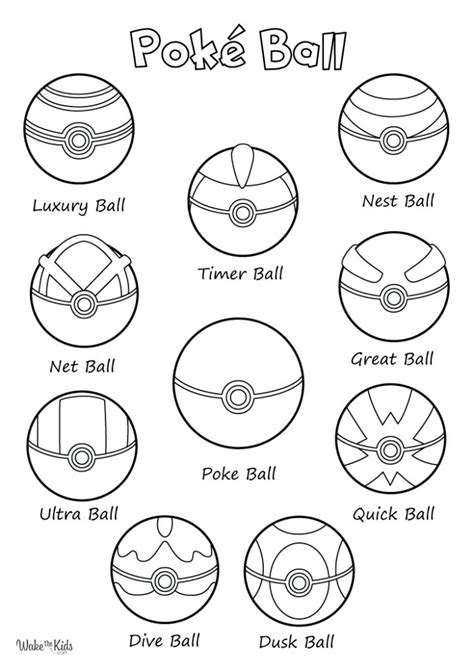 Poké Ball

Luxury Ball

Nest Ball

Timer Ball

Net Ball

Great Ball

Poke Ball

Ultra Ball

Quick Ball

Dive Ball

Dusk Ball

Wake the Kids