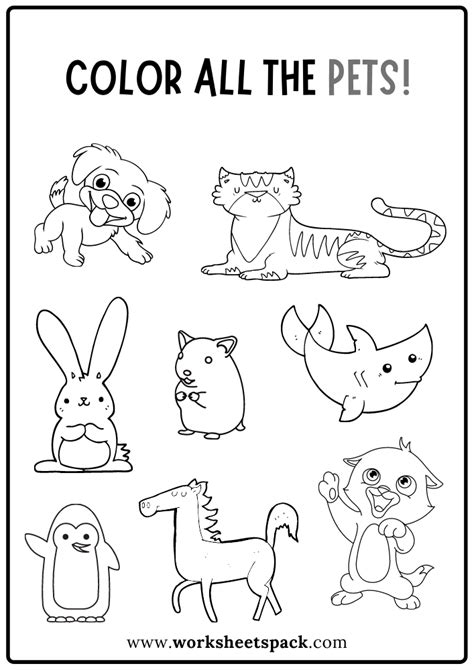 COLOR ALL THE PETS!

www.worksheetspack.com