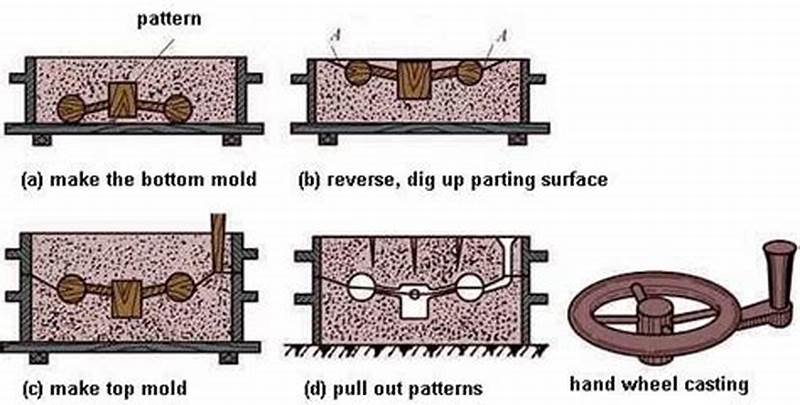 pattern

A A

(a) make the bottom mold

(b) reverse, dig up parting surface

(c) make top mold

(d) pull out patterns

hand wheel casting