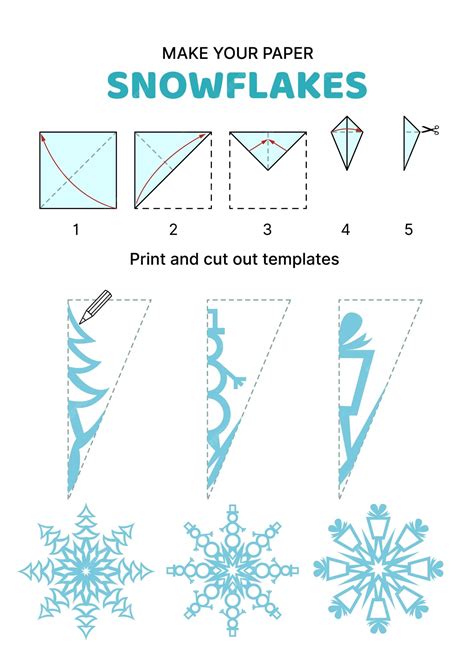 MAKE YOUR PAPER

SNOWFLAKES

1

2

3

4

5

Print and cut out templates