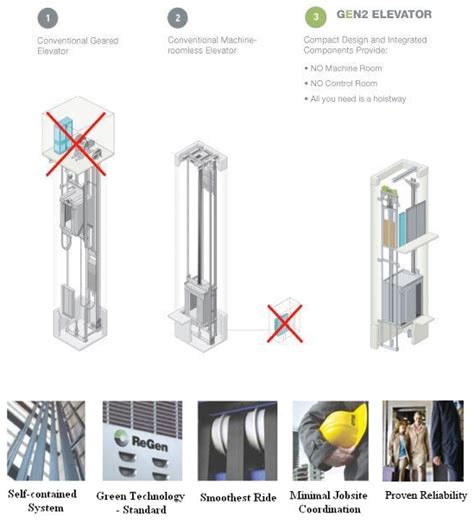 1

Conventional Geared Elevator

2

Conventional Machine-roomless Elevator

3

GEN2 ELEVATOR

Compact Design and Integrated Components Provide:

• NO Machine Room

• NO Control Room

• All you need is a hoistway

ReGen

Self-contained System

Green Technology - Standard

Smoothest Ride

Minimal Jobsite Coordination

Proven Reliability