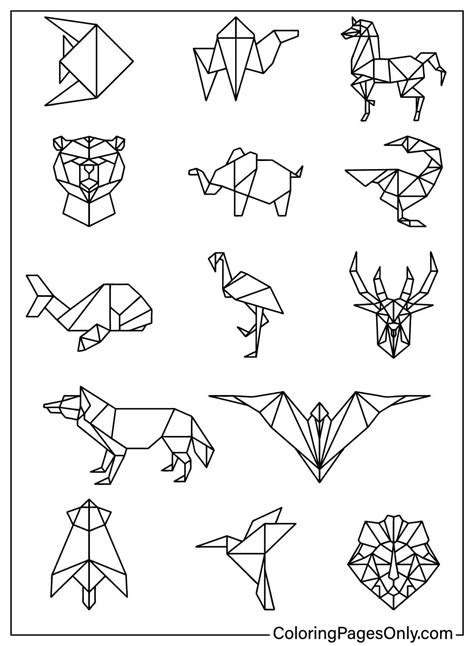 ColoringPagesOnly.com