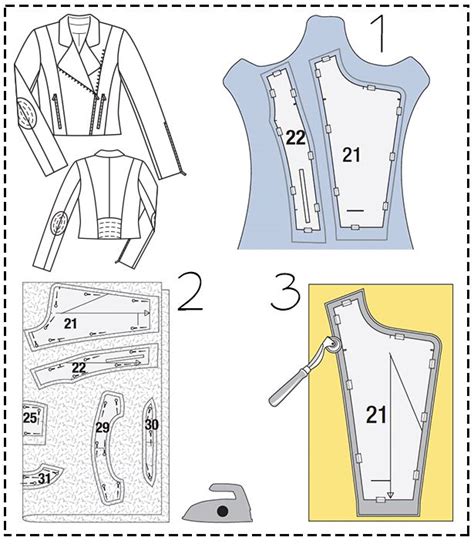 1
22
21
2
21
22
25
29
30
31
3
21