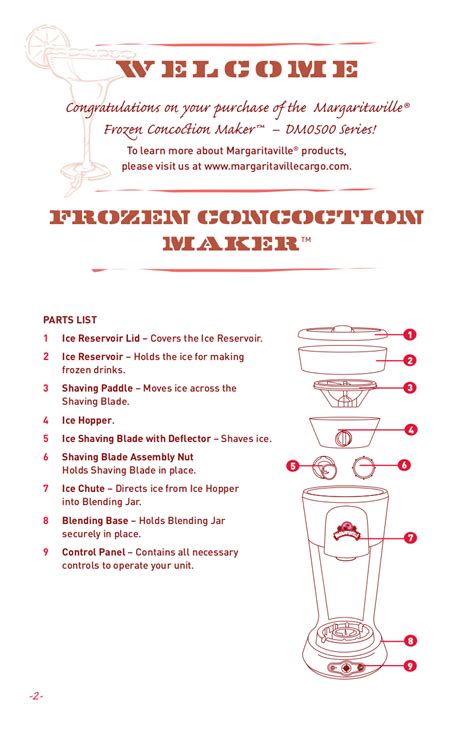 WELCOME

Congratulations on your purchase of the Margaritaville® Frozen Concoction Maker™ – DM0500 Series!

To learn more about Margaritaville® products, please visit us at www.margaritavillecargo.com.

FROZEN CONCOCTION MAKER™

PARTS LIST

1 Ice Reservoir Lid – Covers the Ice Reservoir.

2 Ice Reservoir – Holds the ice for making frozen drinks.

3 Shaving Paddle – Moves ice across the Shaving Blade.

4 Ice Hopper.

5 Ice Shaving Blade with Deflector – Shaves ice.

6 Shaving Blade Assembly Nut Holds Shaving Blade in place.

7 Ice Chute – Directs ice from Ice Hopper into Blending Jar.

8 Blending Base – Holds Blending Jar securely in place.

9 Control Panel – Contains all necessary controls to operate your unit.

1
2
3
4
5
6
7
8
9

-2-