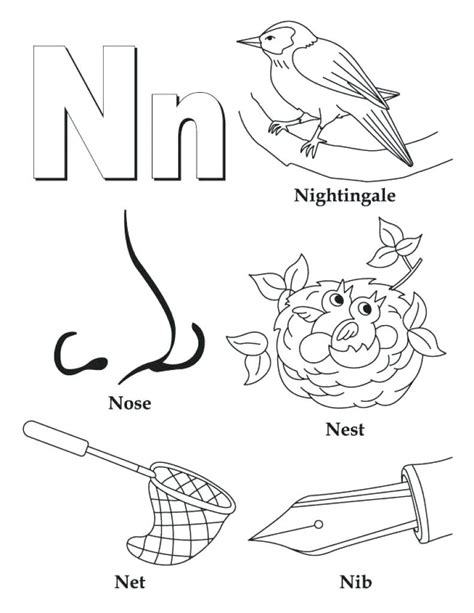 Nn

Nightingale

Nose

Nest

Net

Nib