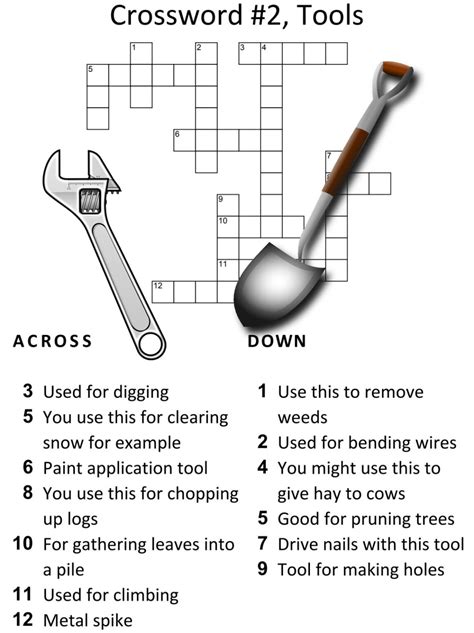 Crossword #2, Tools

1 2 3 4
5
6
7
8
9
10
11
12

ACROSS

3 Used for digging
5 You use this for clearing snow for example
6 Paint application tool
8 You use this for chopping up logs
10 For gathering leaves into a pile
11 Used for climbing
12 Metal spike

DOWN

1 Use this to remove weeds
2 Used for bending wires
4 You might use this to give hay to cows
5 Good for pruning trees
7 Drive nails with this tool
9 Tool for making holes