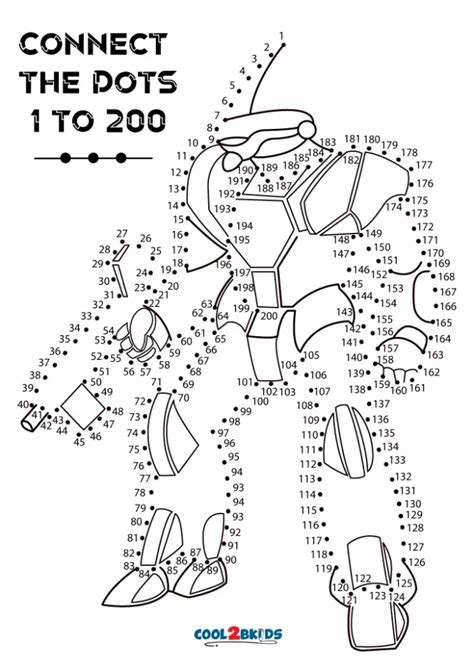 CONNECT THE DOTS 1 TO 200

1 2 3 4 5 6 7 8 9 10 11 12 13 14 15 16 17 18 19 20 21 22 23 24 25 26 27 28 29 30 31 32 33 34 35 36 37 38 39 40 41 42 43 44 45 46 47 48 49 50 51 52 53 54 55 56 57 58 59 60 61 62 63 64 65 66 67 68 69 70 71 72 73 74 75 76 77 78 79 80 81 82 83 84 85 86 87 88 89 90 91 92 93 94 93 94 95 96 97 98 99 100 101 102 103 104 105 106 107 108 109 110 111 112 113 114 115 116 117 118 119 120 121 122 123 124 125 126 127 128 129 130 131 132 133 134 135 136 137 138 139 140 141 142 143 144 145 146 147 148 149 150 151 152 153 154 155 156 157 158 159 160 161 162 163 164 165 166 167 168 169 170 171 172 173 174 175 176 177 178 179 180 181 182 183 184 185 186 187 188 189 190 191 192 193 194 195 196 197 198 199 200

COOL2BKIDS