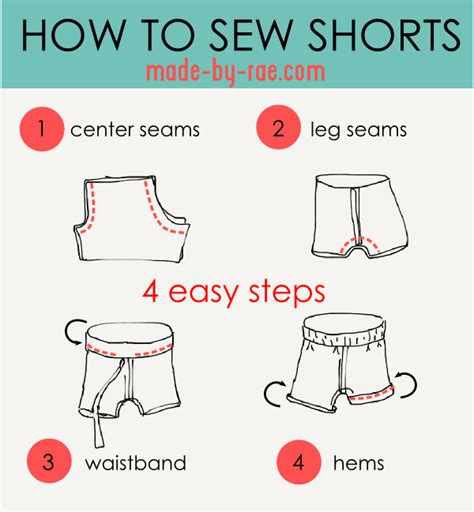 HOW TO SEW SHORTS
made-by-rae.com

1 center seams

2 leg seams

4 easy steps

3 waistband

4 hems