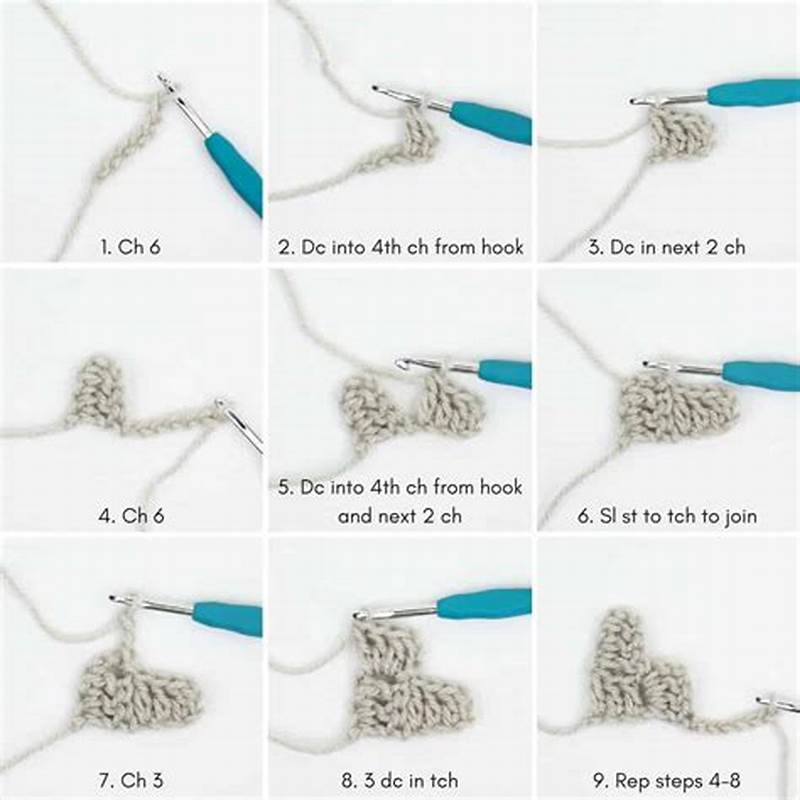 1. Ch 6

2. Dc into 4th ch from hook

3. Dc in next 2 ch

4. Ch 6

5. Dc into 4th ch from hook and next 2 ch

6. Sl st to tch to join

7. Ch 3

8. 3 dc in tch

9. Rep steps 4-8