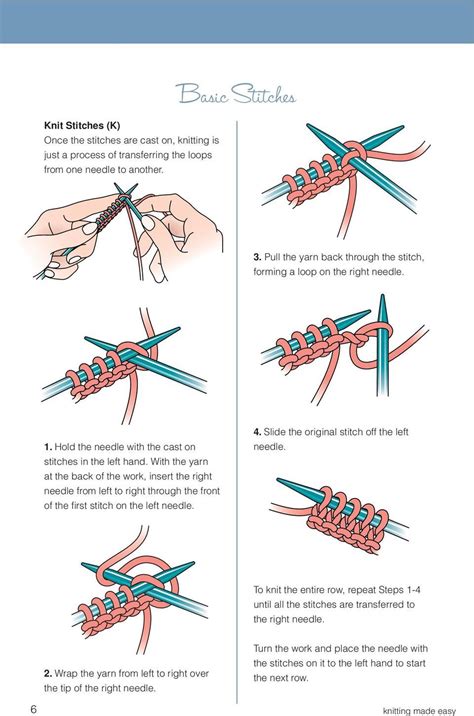 Basic Stitches

Knit Stitches (K)
Once the stitches are cast on, knitting is just a process of transferring the loops from one needle to another.

1. Hold the needle with the cast on stitches in the left hand. With the yarn at the back of the work, insert the right needle from left to right through the front of the first stitch on the left needle.

2. Wrap the yarn from left to right over the tip of the right needle.

3. Pull the yarn back through the stitch, forming a loop on the right needle.

4. Slide the original stitch off the left needle.

To knit the entire row, repeat Steps 1-4 until all the stitches are transferred to the right needle.

Turn the work and place the needle with the stitches on it to the left hand to start the next row.

6

knitting made easy