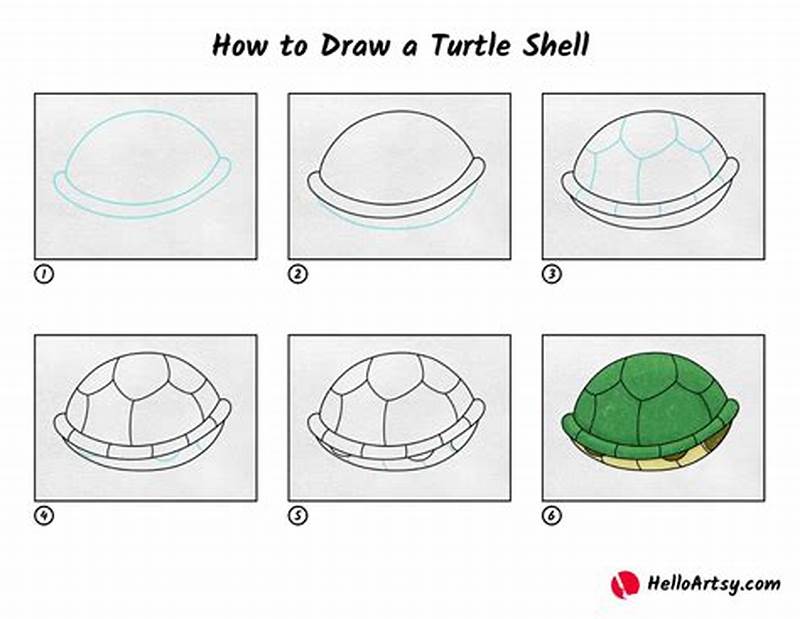 How to Draw a Turtle Shell

1

2

3

4

5

6

HelloArtsy.com