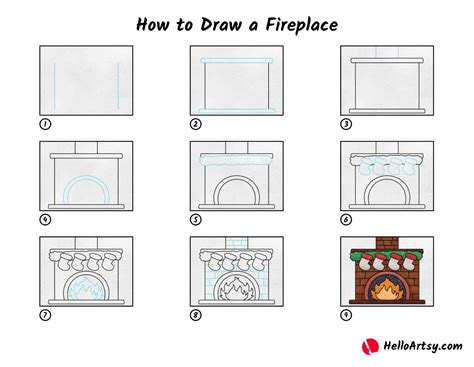 How to Draw a Fireplace

1

2

3

4

5

6

7

8

9

HelloArtsy.com