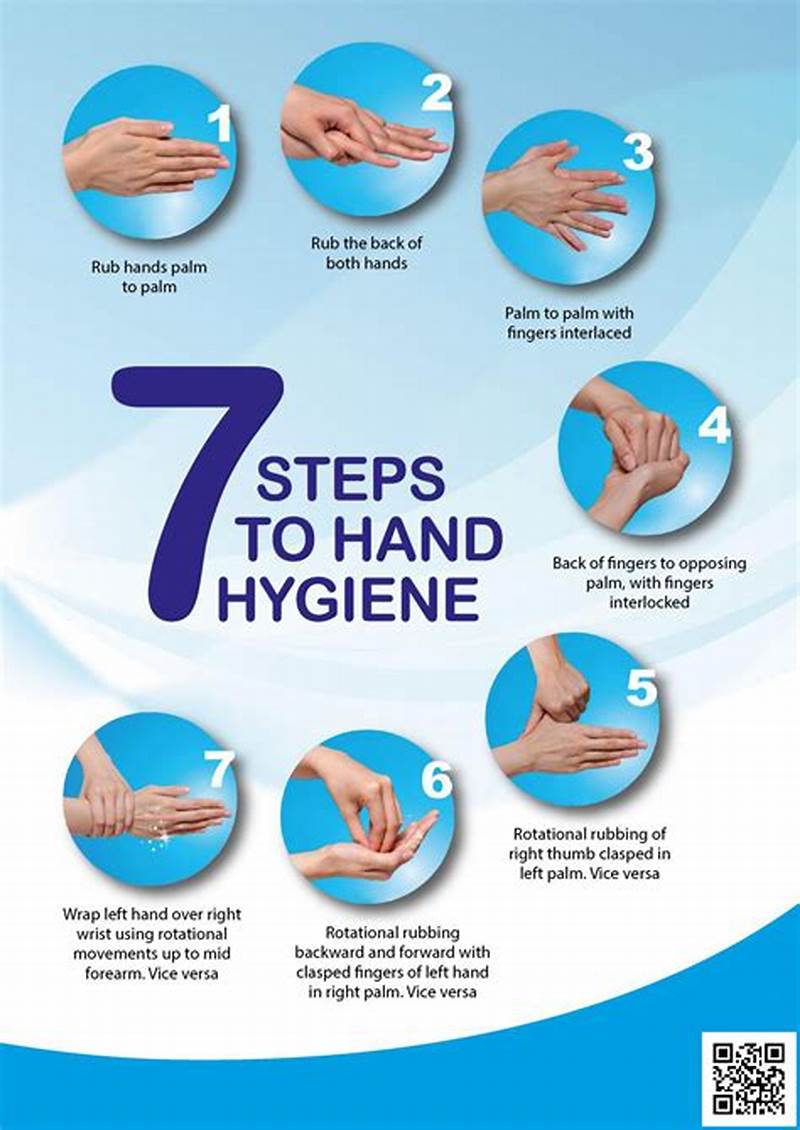 1

Rub hands palm to palm

2

Rub the back of both hands

3

Palm to palm with fingers interlaced

7 STEPS TO HAND HYGIENE

4

Back of fingers to opposing palm, with fingers interlocked

5

Rotational rubbing of right thumb clasped in left palm. Vice versa

6

Rotational rubbing backward and forward with clasped fingers of left hand in right palm. Vice versa

7

Wrap left hand over right wrist using rotational movements up to mid forearm. Vice versa