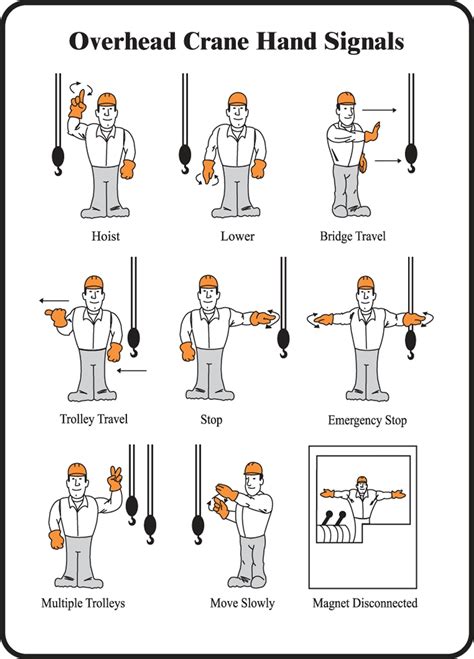 Overhead Crane Hand Signals

Hoist

Lower

Bridge Travel

Trolley Travel

Stop

Emergency Stop

Multiple Trolleys

Move Slowly

Magnet Disconnected