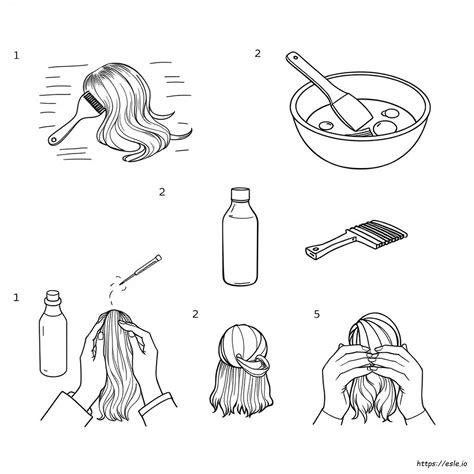 1

2

2

1

2

5

https://esle.io