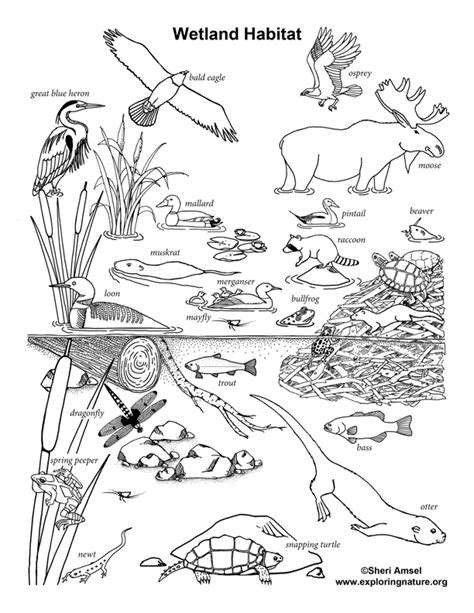 Wetland Habitat

bald eagle
osprey
great blue heron
moose
mallard
pintail
beaver
raccoon
muskrat
merganser
loon
bullfrog
mayfly
trout
dragonfly
bass
spring peeper
otter
newt
snapping turtle

©Sheri Amsel
www.exploringnature.org