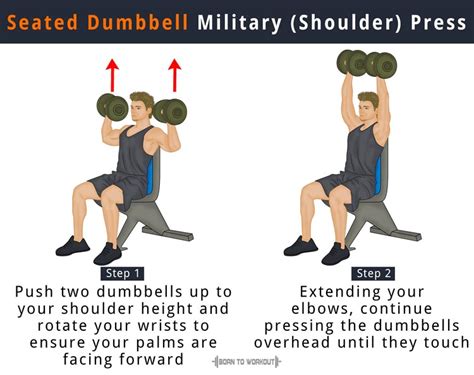 Seated Dumbbell Military (Shoulder) Press

Step 1
Push two dumbbells up to your shoulder height and rotate your wrists to ensure your palms are facing forward

Step 2
Extending your elbows, continue pressing the dumbbells overhead until they touch

BORN TO WORKOUT