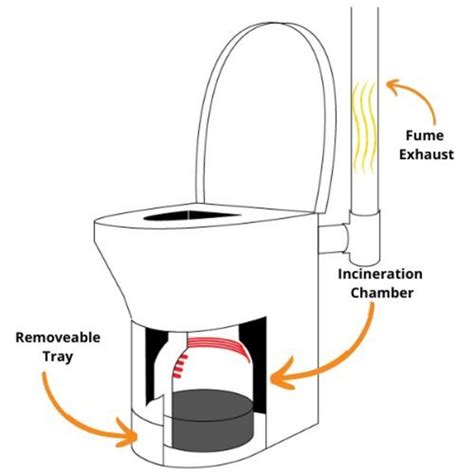 Fume Exhaust

Incineration Chamber

Removeable Tray