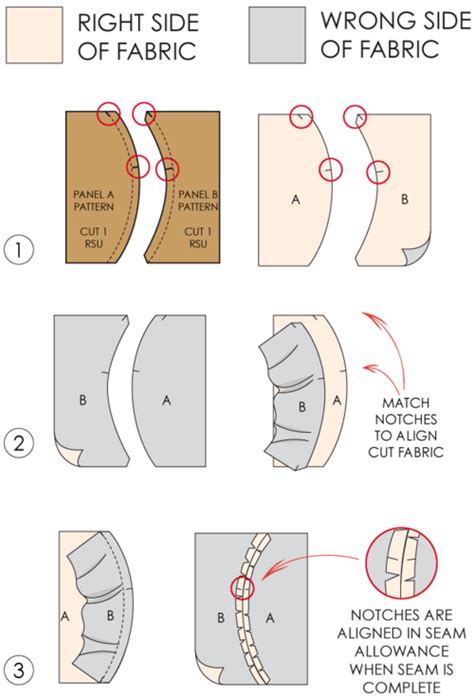 RIGHT SIDE OF FABRIC

WRONG SIDE OF FABRIC

1

PANEL A PATTERN

CUT 1 RSU

PANEL B PATTERN

CUT 1 RSU

A

B

2

B

A

B

A

MATCH NOTCHES TO ALIGN CUT FABRIC

3

A

B

B

A

NOTCHES ARE ALIGNED IN SEAM ALLOWANCE WHEN SEAM IS COMPLETE