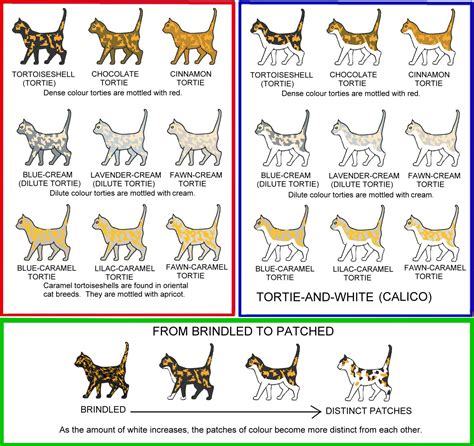 TORTOISESHELL (TORTIE)

CHOCOLATE TORTIE

CINNAMON TORTIE

Dense colour torties are mottled with red.

BLUE-CREAM (DILUTE TORTIE)

LAVENDER-CREAM (DILUTE TORTIE)

FAWN-CREAM TORTIE

Dilute colour torties are mottled with cream.

BLUE-CARAMEL TORTIE

LILAC-CARAMEL TORTIE

FAWN-CARAMEL TORTIE

Caramel tortoiseshells are found in oriental cat breeds. They are mottled with apricot.

TORTOISESHELL (TORTIE)

CHOCOLATE TORTIE

CINNAMON TORTIE

Dense colour torties are mottled with red.

BLUE-CREAM (DILUTE TORTIE)

LAVENDER-CREAM (DILUTE TORTIE)

FAWN-CREAM TORTIE

Dilute colour torties are mottled with cream.

BLUE-CARAMEL TORTIE

LILAC-CARAMEL TORTIE

FAWN-CARAMEL TORTIE

TORTIE-AND-WHITE (CALICO)

FROM BRINDLED TO PATCHED

BRINDLED

DISTINCT PATCHES

As the amount of white increases, the patches of colour become more distinct from each other.