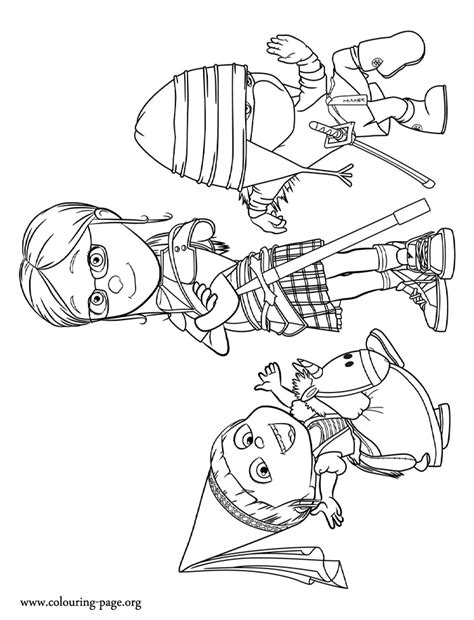 www.colouring-page.org