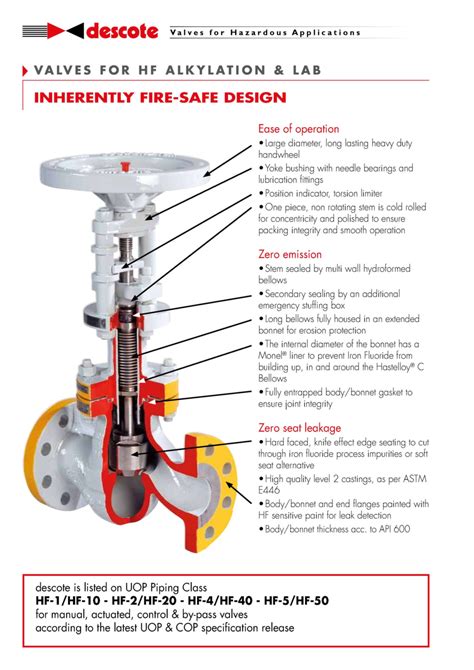 descote Valves for Hazardous Applications

VALVES FOR HF ALKYLATION & LAB

INHERENTLY FIRE-SAFE DESIGN

Ease of operation
• Large diameter, long lasting heavy duty handwheel
• Yoke bushing with needle bearings and lubrication fittings
• Position indicator, torsion limiter
• One piece, non rotating stem is cold rolled for concentricity and polished to ensure packing integrity and smooth operation

Zero emission
• Stem sealed by multi wall hydroformed bellows
• Secondary sealing by an additional emergency stuffing box
• Long bellows fully housed in an extended bonnet for erosion protection
• The internal diameter of the bonnet has a Monel® liner to prevent Iron Fluoride from building up, in and around the Hastelloy® C Bellows
• Fully entrapped body/bonnet gasket to ensure joint integrity

Zero seat leakage
• Hard faced, knife effect edge seating to cut through iron fluoride process impurities or soft seat alternative
• High quality level 2 castings, as per ASTM E446
• Body/bonnet and end flanges painted with HF sensitive paint for leak detection
• Body/bonnet thickness acc. to API 600

descote is listed on UOP Piping Class
HF-1/HF-10 - HF-2/HF-20 - HF-4/HF-40 - HF-5/HF-50
for manual, actuated, control & by-pass valves
according to the latest UOP & COP specification release