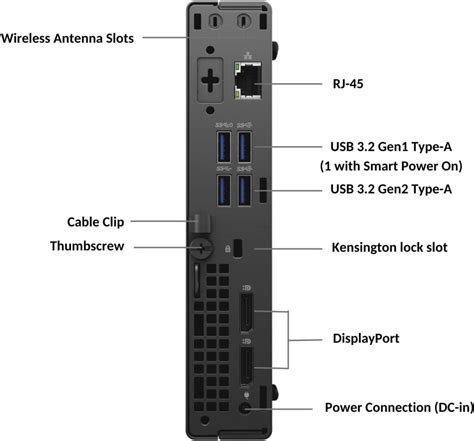 Wireless Antenna Slots

RJ-45

USB 3.2 Gen1 Type-A
(1 with Smart Power On)

USB 3.2 Gen2 Type-A

Cable Clip

Thumbscrew

Kensington lock slot

DisplayPort

Power Connection (DC-in)