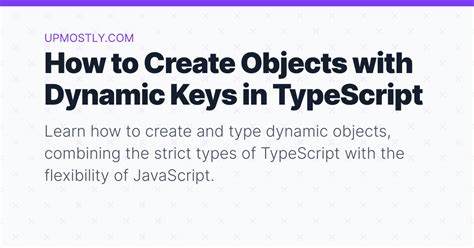 UPMOSTLY.COM

How to Create Objects with Dynamic Keys in TypeScript

Learn how to create and type dynamic objects, combining the strict types of TypeScript with the flexibility of JavaScript.