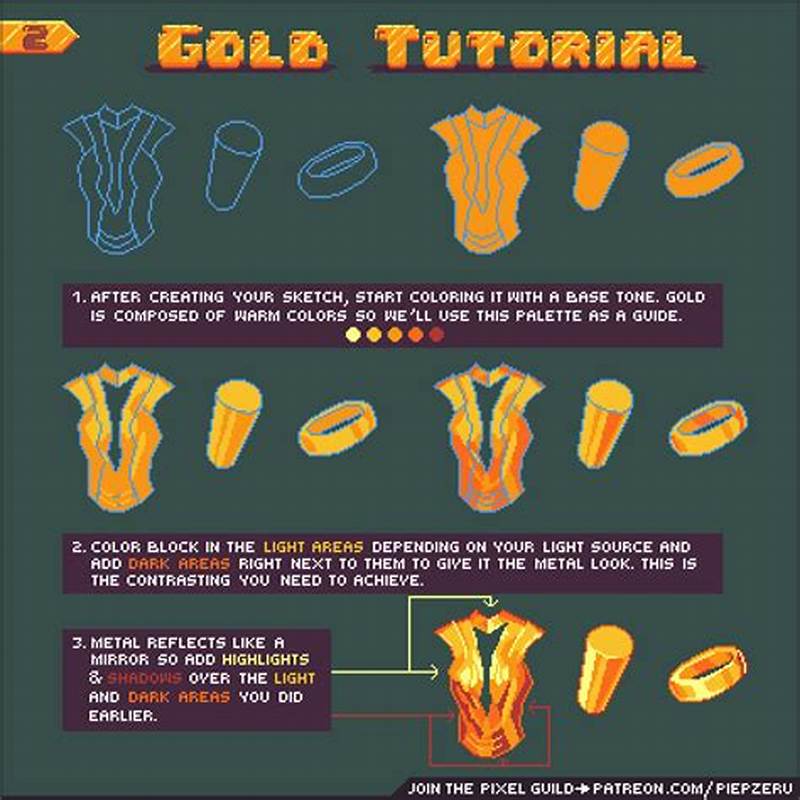 2

GOLD TUTORIAL

1. AFTER CREATING YOUR SKETCH, START COLORING IT WITH A BASE TONE. GOLD IS COMPOSED OF WARM COLORS SO WE'LL USE THIS PALETTE AS A GUIDE.

2. COLOR BLOCK IN THE LIGHT AREAS DEPENDING ON YOUR LIGHT SOURCE AND ADD DARK AREAS RIGHT NEXT TO THEM TO GIVE IT THE METAL LOOK. THIS IS THE CONTRASTING YOU NEED TO ACHIEVE.

3. METAL REFLECTS LIKE A MIRROR SO ADD HIGHLIGHTS & SHADOWS OVER THE LIGHT AND DARK AREAS YOU DID EARLIER.

JOIN THE PIXEL GUILD→PATREON.COM/PIEPZERU