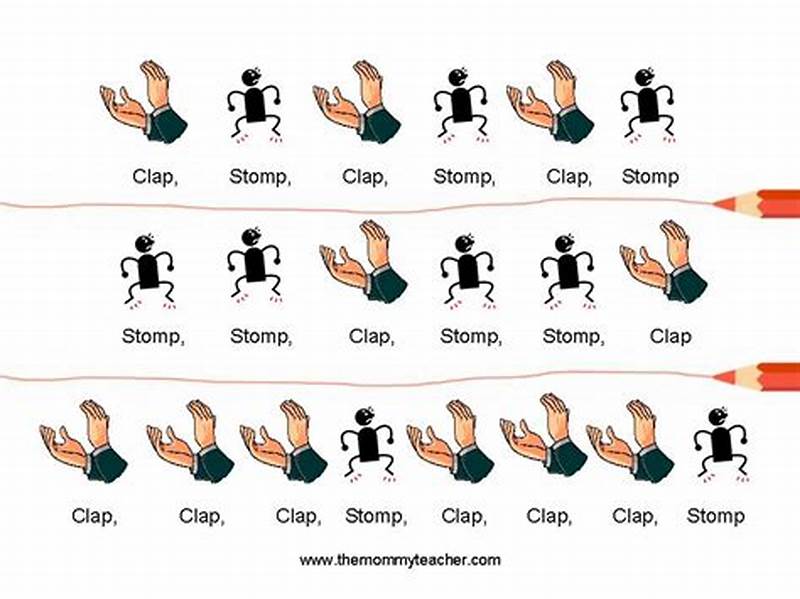 Clap, Stomp, Clap, Stomp, Clap, Stomp

Stomp, Stomp, Clap, Stomp, Stomp, Clap

Clap, Clap, Clap, Stomp, Clap, Clap, Clap, Stomp

www.themommyteacher.com