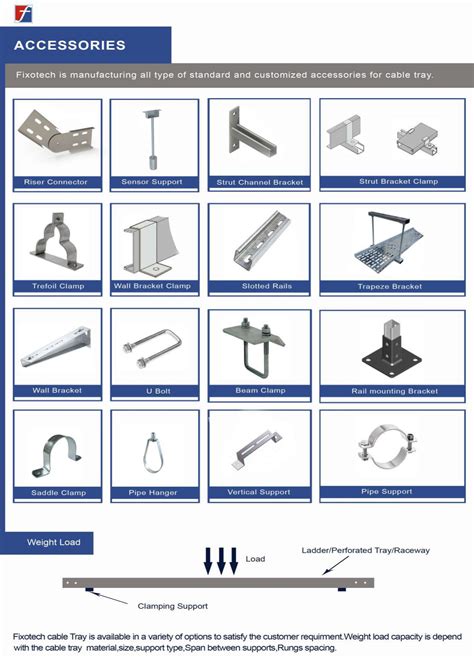 ACCESSORIES

Fixotech is manufacturing all type of standard and customized accessories for cable tray.

Riser Connector

Sensor Support

Strut Channel Bracket

Strut Bracket Clamp

Trefoil Clamp

Wall Bracket Clamp

Slotted Rails

Trapeze Bracket

Wall Bracket

U Bolt

Beam Clamp

Rail mounting Bracket

Saddle Clamp

Pipe Hanger

Vertical Support

Pipe Support

Weight Load

Load

Ladder/Perforated Tray/Raceway

Clamping Support

Fixotech cable Tray is available in a variety of options to satisfy the customer requirment.Weight load capacity is depend with the cable tray material,size,support type,Span between supports,Rungs spacing.