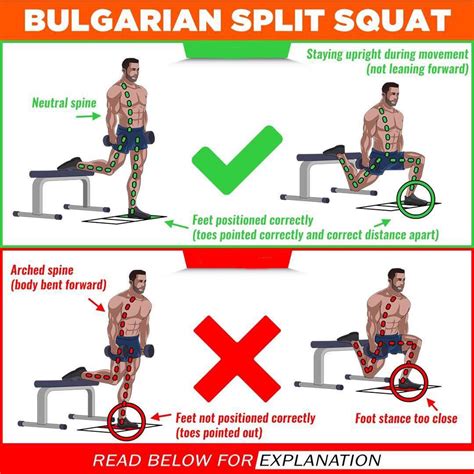 BULGARIAN SPLIT SQUAT

Staying upright during movement (not leaning forward)

Neutral spine

Feet positioned correctly (toes pointed correctly and correct distance apart)

Arched spine (body bent forward)

Feet not positioned correctly (toes pointed out)

Foot stance too close

READ BELOW FOR EXPLANATION