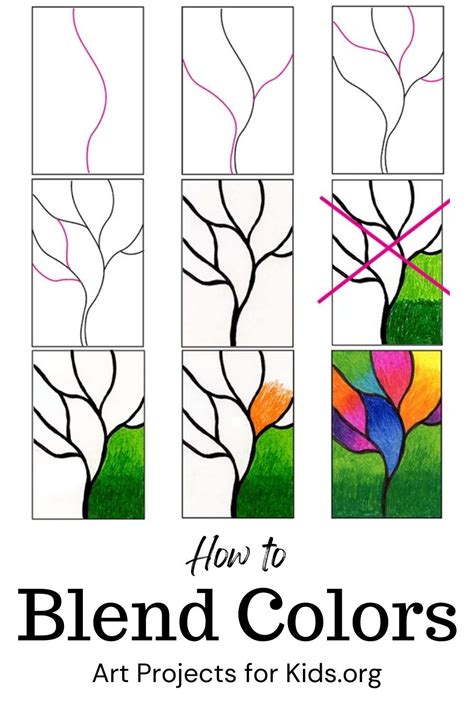 How to
Blend Colors
Art Projects for Kids.org