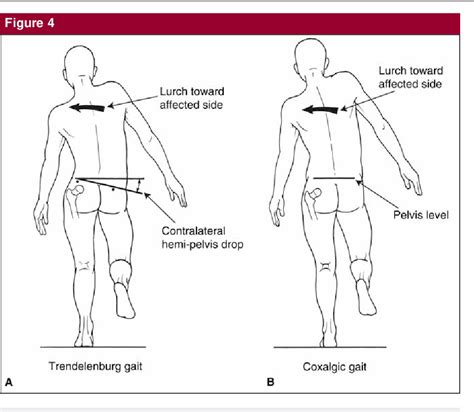 Figure 4

Lurch toward affected side

Contralateral hemi-pelvis drop

Trendelenburg gait

A

Lurch toward affected side

Pelvis level

Coxalgic gait

B