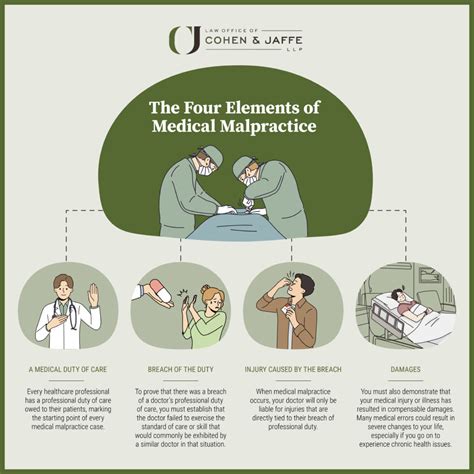 CJ LAW OFFICE OF COHEN & JAFFE LLP

The Four Elements of Medical Malpractice

A MEDICAL DUTY OF CARE

Every healthcare professional has a professional duty of care owed to their patients, marking the starting point of every medical malpractice case.

BREACH OF THE DUTY

To prove that there was a breach of a doctor's professional duty of care, you must establish that the doctor failed to exercise the standard of care or skill that would commonly be exhibited by a similar doctor in that situation.

INJURY CAUSED BY THE BREACH

When medical malpractice occurs, your doctor will only be liable for injuries that are directly tied to their breach of professional duty.

DAMAGES

You must also demonstrate that your medical injury or illness has resulted in compensable damages. Many medical errors could result in severe changes to your life, especially if you go on to experience chronic health issues.