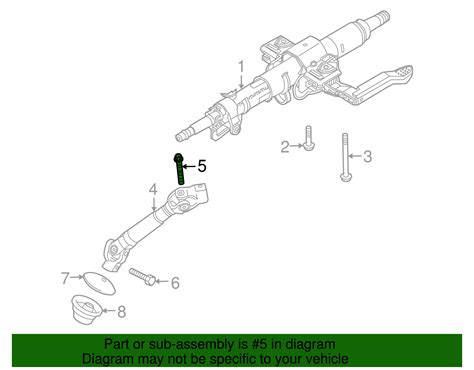 1
2
3
5
4
7
6
8

Part or sub-assembly is #5 in diagram
Diagram may not be specific to your vehicle