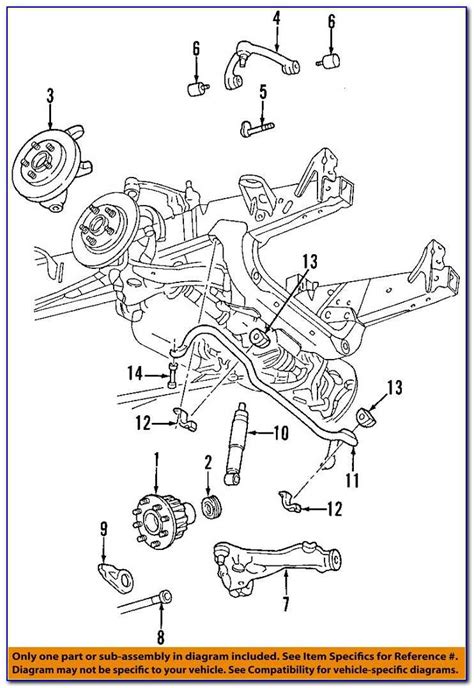 4
6
6
3
5
13
14
13
12
10
1
2
11
12
9
7
8

Only one part or sub-assembly in diagram included. See Item Specifics for Reference #. Diagram may not be specific to your vehicle. See Compatibility for vehicle-specific diagrams.