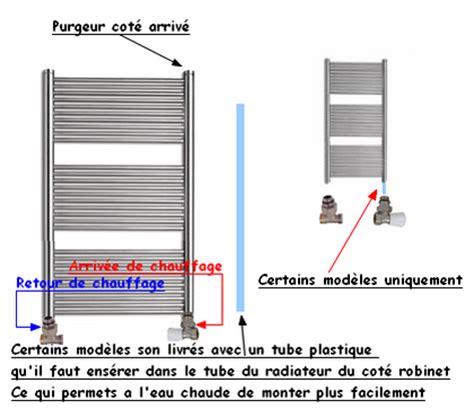 Purgeur coté arrivé

Arrivée de chauffage

Retour de chauffage

Certains modèles uniquement

Certains modèles son livrés avec un tube plastique
qu'il faut ensérer dans le tube du radiateur du coté robinet
Ce qui permets a l'eau chaude de monter plus facilement