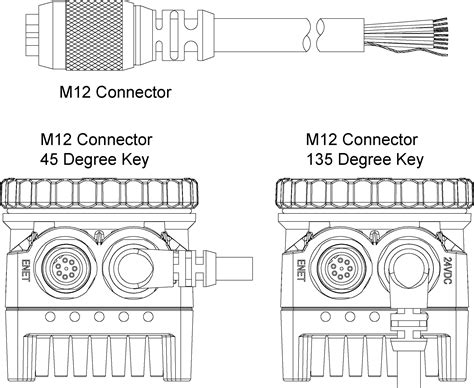 M12 Connector

M12 Connector
45 Degree Key

ENET

M12 Connector
135 Degree Key

ENET

24VDC