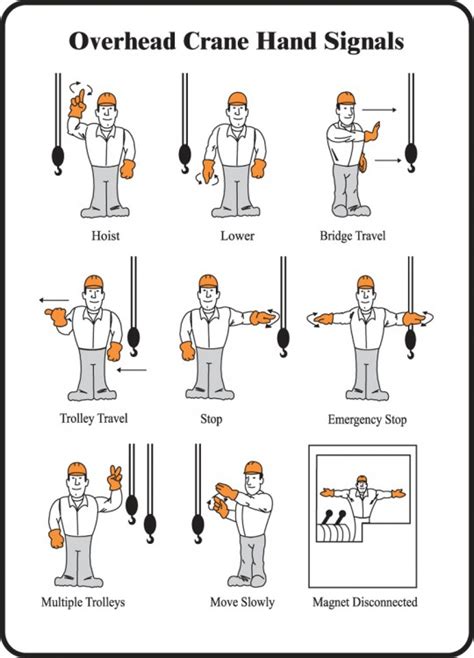 Overhead Crane Hand Signals

Hoist

Lower

Bridge Travel

Trolley Travel

Stop

Emergency Stop

Multiple Trolleys

Move Slowly

Magnet Disconnected