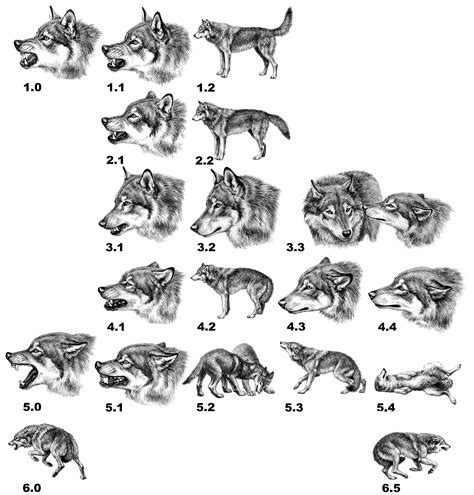 1.0 1.1 1.2

2.1 2.2

3.1 3.2 3.3

4.1 4.2 4.3 4.4

5.0 5.1 5.2 5.3 5.4

6.0 6.5