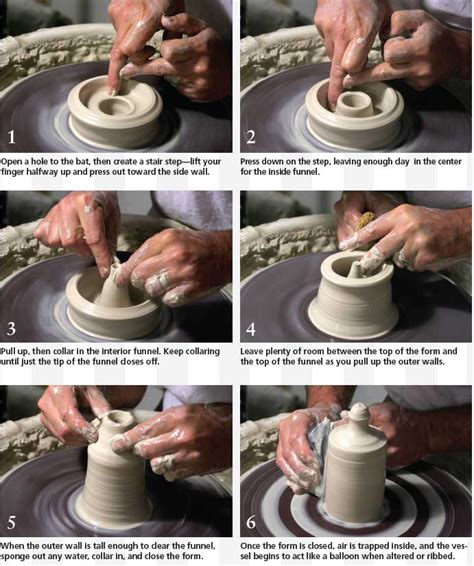 1

Open a hole to the bat, then create a stair step—lift your finger halfway up and press out toward the side wall.

2

Press down on the step, leaving enough day in the center for the inside funnel.

3

Pull up, then collar in the interior funnel. Keep collaring until just the tip of the funnel doses off.

4

Leave plenty of room between the top of the form and the top of the funnel as you pull up the outer walls.

5

When the outer wall is tall enough to dear the funnel, sponge out any water, collar in, and close the form.

6

Once the form is closed, air is trapped inside, and the vessel begins to act like a balloon when altered or ribbed.