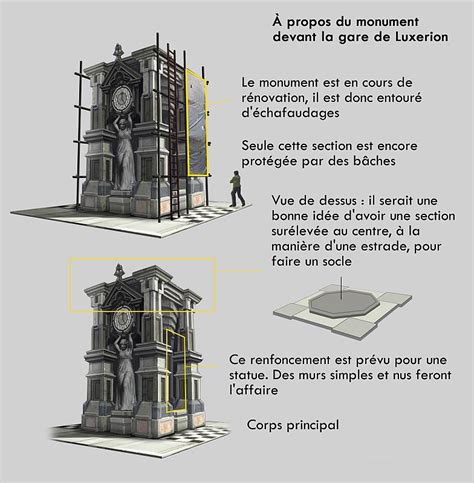 À propos du monument devant la gare de Luxerion

Le monument est en cours de rénovation, il est donc entouré d'échafaudages

Seule cette section est encore protégée par des bâches

Vue de dessus : il serait une bonne idée d'avoir une section surélevée au centre, à la manière d'une estrade, pour faire un socle

Ce renfoncement est prévu pour une statue. Des murs simples et nus feront l'affaire

Corps principal