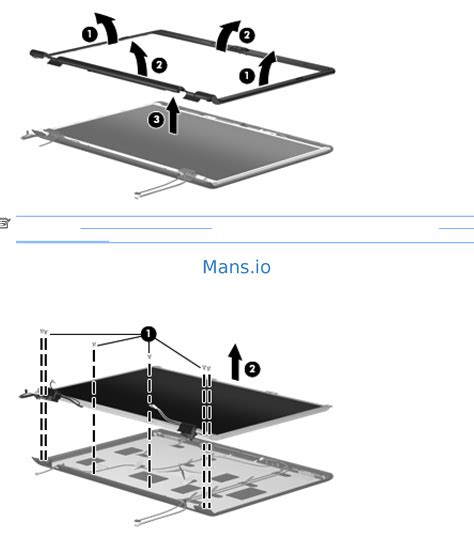 1
2
2
1
3

Mans.io

1
2