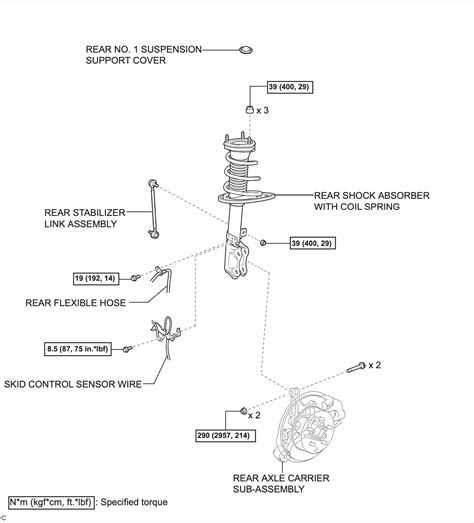 REAR NO. 1 SUSPENSION SUPPORT COVER

39 (400, 29)

x 3

REAR SHOCK ABSORBER WITH COIL SPRING

REAR STABILIZER LINK ASSEMBLY

39 (400, 29)

19 (192, 14)

REAR FLEXIBLE HOSE

8.5 (87, 75 in.*lbf)

SKID CONTROL SENSOR WIRE

x 2

x 2

290 (2957, 214)

REAR AXLE CARRIER SUB-ASSEMBLY

N*m (kgf*cm, ft.*lbf) : Specified torque